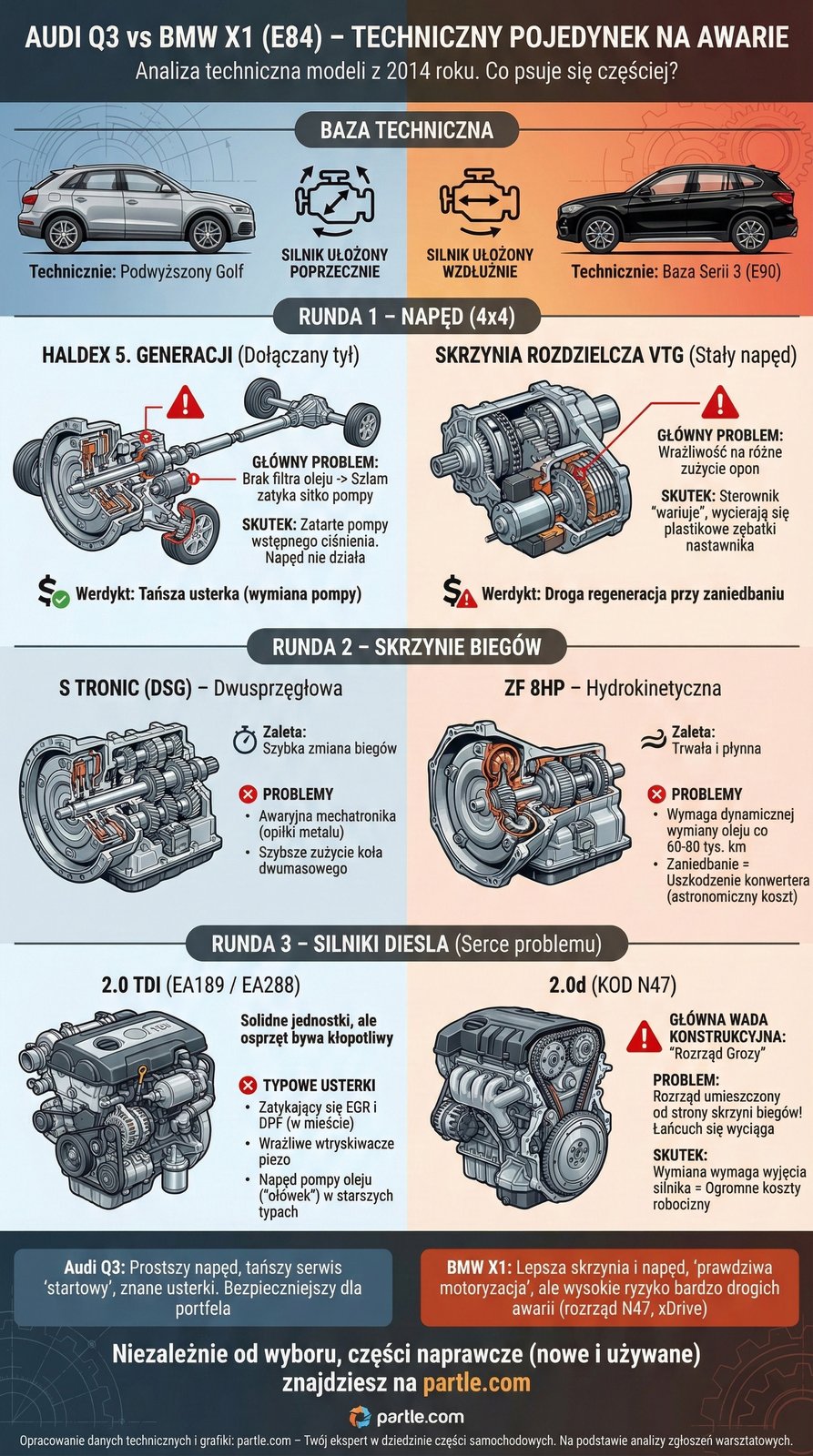 AUDI Q3 vs BMW X1 (E84) – TECHNICZNY POJEDYNEK NA AWARIE
Analiza techniczna modeli z 2014 roku. Co psuje się częściej?

BAZA TECHNICZNA

Technicznie: Podwyższony Golf

SILNIK UŁOŻONY POPRZECZNIE

SILNIK UŁOŻONY WZDŁUŻNIE

Technicznie: Baza Serii 3 (E90)

RUNDA 1 – NAPĘD (4x4)

HALDEX 5. GENERACJI (Dołączany tył)

GŁÓWNY PROBLEM: Brak filtra oleju -> Szlam zatyka sitko pompy

SKUTEK: Zatarte pompy wstępnego ciśnienia. Napęd nie działa

Werdykt: Tańsza usterka (wymiana pompy)

SKRZYNIA ROZDZIELCZA VTG (Stały napęd)

GŁÓWNY PROBLEM: Wrażliwość na różne zużycie opon

SKUTEK: Sterownik "wariuje", wycierają się plastikowe zębatki nastawnika

Werdykt: Droga regeneracja przy zaniedbaniu

RUNDA 2 – SKRZYNIE BIEGÓW

S TRONIC (DSG) – Dwusprzęgłowa

Zaleta: Szybka zmiana biegów

PROBLEMY
• Awaryjna mechatronika (opiłki metalu)
• Szybsze zużycie koła dwumasowego

ZF 8HP – Hydrokinetyczna

Zaleta: Trwała i płynna

PROBLEMY
• Wymaga dynamicznej wymiany oleju co 60-80 tys. km
• Zaniedbanie = Uszkodzenie konwertera (astronomiczny koszt)

RUNDA 3 – SILNIKI DIESLA (Serce problemu)

2.0 TDI (EA189 / EA288)

Solidne jednostki, ale osprzęt bywa kłopotliwy

TYPOWE USTERKI
• Zatykający się EGR i DPF (w mieście)
• Wrażliwe wtryskiwacze piezo
• Napęd pompy oleju ("ołówek") w starszych typach

2.0d (KOD N47)

GŁÓWNA WADA KONSTRUKCYJNA: "Rozrząd Grozy"

PROBLEM: Rozrząd umieszczony od strony skrzyni biegów! Łańcuch się wyciąga

SKUTEK: Wymiana wymaga wyjęcia silnika = Ogromne koszty robocizny

Audi Q3: Prostszy napęd, tańszy serwis 'startowy', znane usterki. Bezpieczniejszy dla portfela

BMW X1: Lepsza skrzynia i napęd, 'prawdziwa motoryzacja', ale wysokie ryzyko bardzo drogich awarii (rozrząd N47, xDrive)

Niezależnie od wyboru, części naprawcze (nowe i używane) znajdziesz na partle.com

partle.com

Opracowanie danych technicznych i grafiki: partle.com – Twój ekspert w dziedzinie części samochodowych. Na podstawie analizy zgłoszeń warsztatowych.